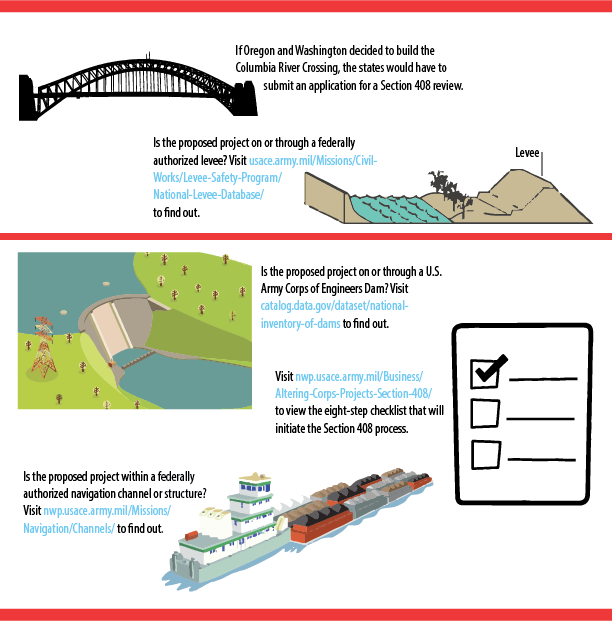 If Oregon and Washington decided to build the Columbia River Crossing, the states would have to submit an application for a Section 408 review.

Is the proposed project on or through a federally authorized levee? Visit usace.army.mil/Missions/Civil-Works/Levee-Safety-Program/National-Levee-Database/ to find out.

Levee

Is the proposed project on or through a U.S. Army Corps of Engineers Dam? Visit catalog.data.gov/dataset/national-inventory-of-dams to find out.

Visit nwp.usace.army.mil/Business/Altering-Corps-Projects-Section-408/ to view the eight-step checklist that will initiate the Section 408 process.

Is the proposed project within a federally authorized navigation channel or structure? Visit nwp.usace.army.mil/Missions/Navigation/Channels/ to find out.